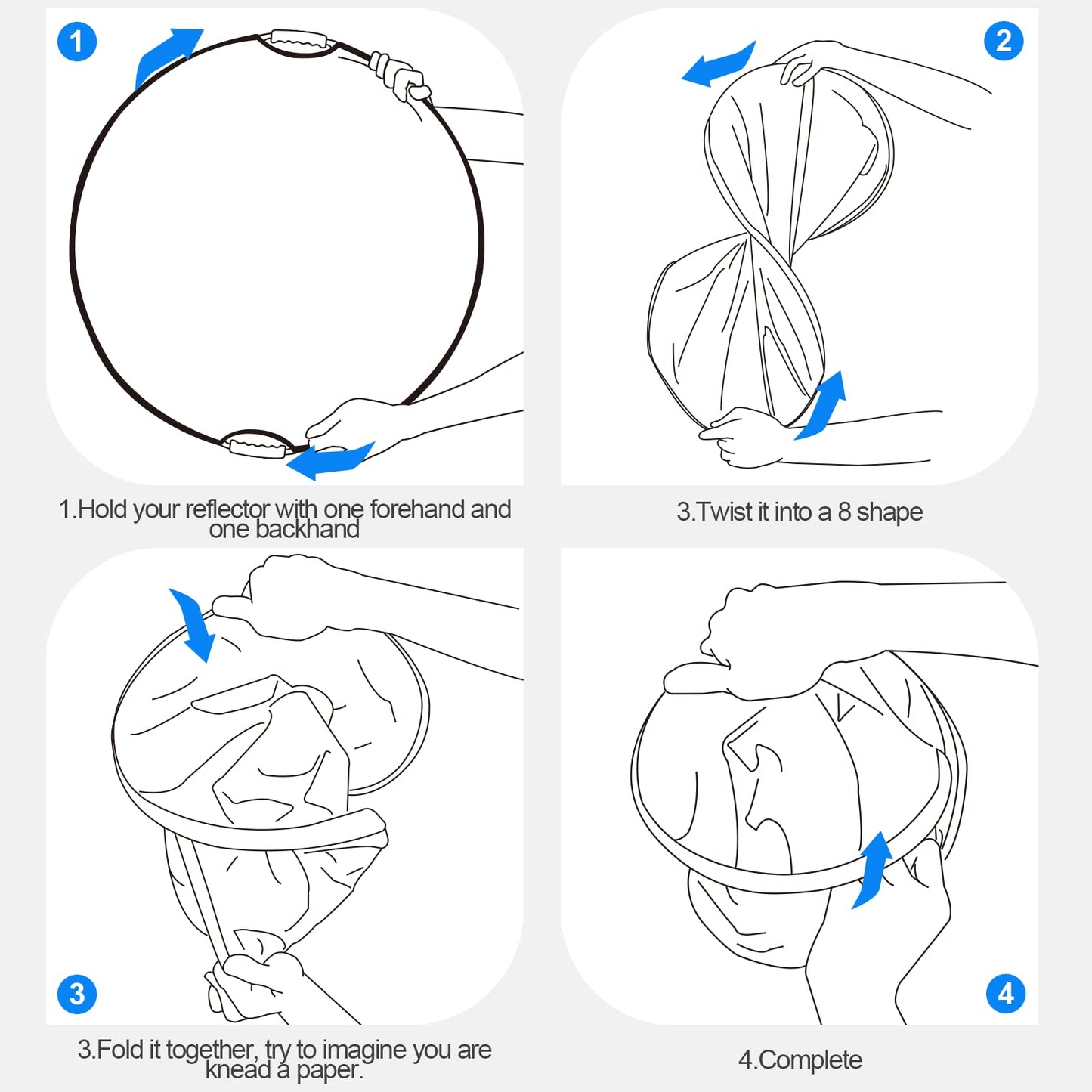 1

1.Hold your reflector with one forehand and one backhand

2

3.Twist it into a 8 shape

3

3.Fold it together, try to imagine you are knead a paper.

4

4.Complete