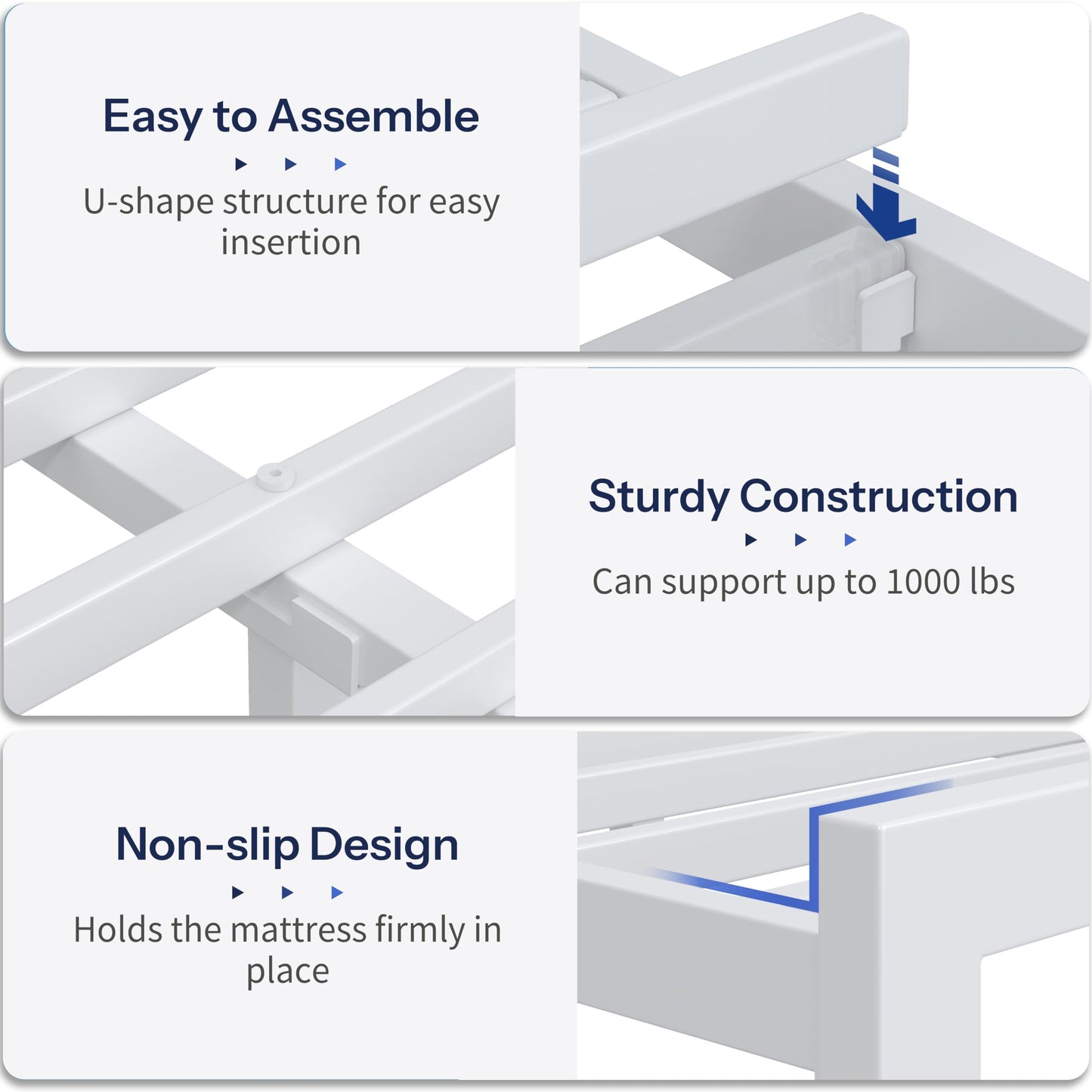 Easy to Assemble

U-shape structure for easy insertion

Sturdy Construction

Can support up to 1000 lbs

Non-slip Design

Holds the mattress firmly in place