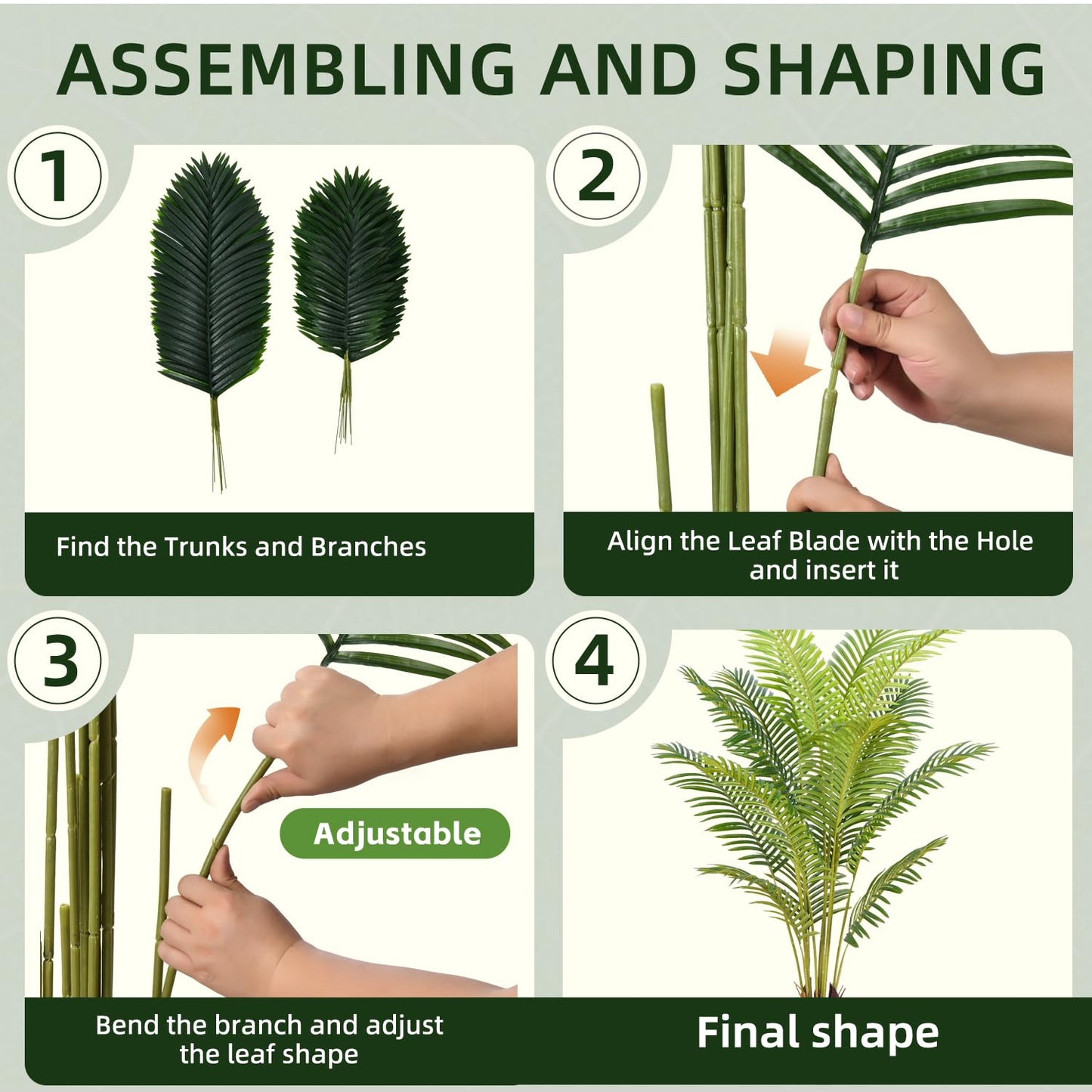 ASSEMBLING AND SHAPING

1

Find the Trunks and Branches

2

Align the Leaf Blade with the Hole and insert it

3

Adjustable

Bend the branch and adjust the leaf shape

4

Final shape